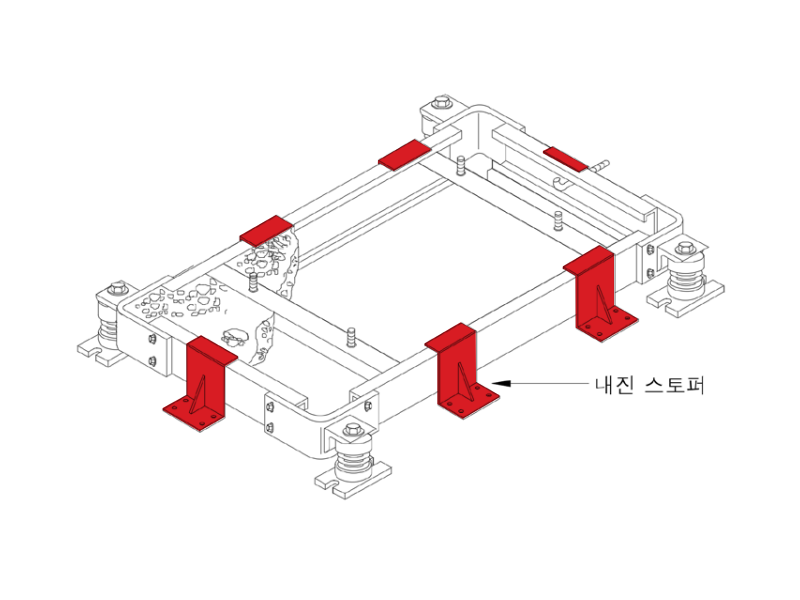 내진 스토퍼