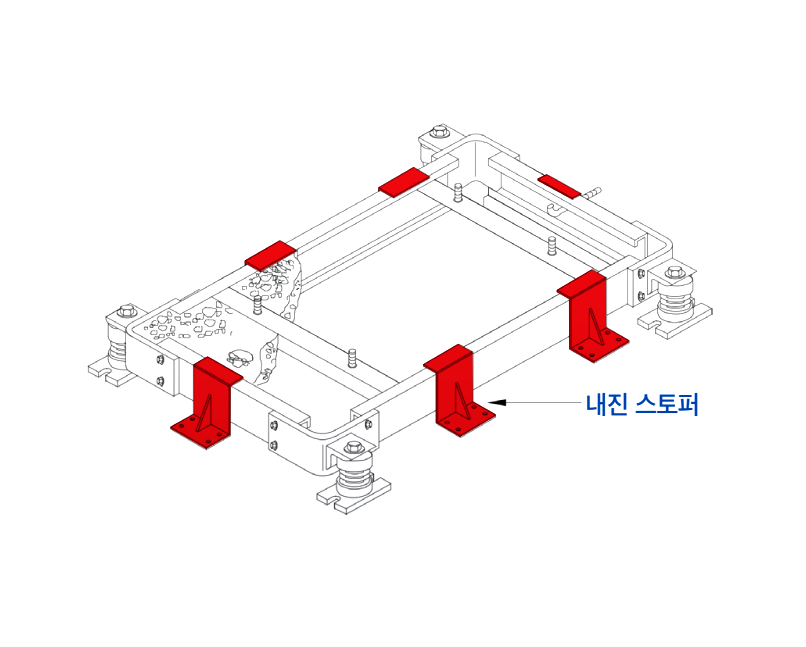 내진 스토퍼